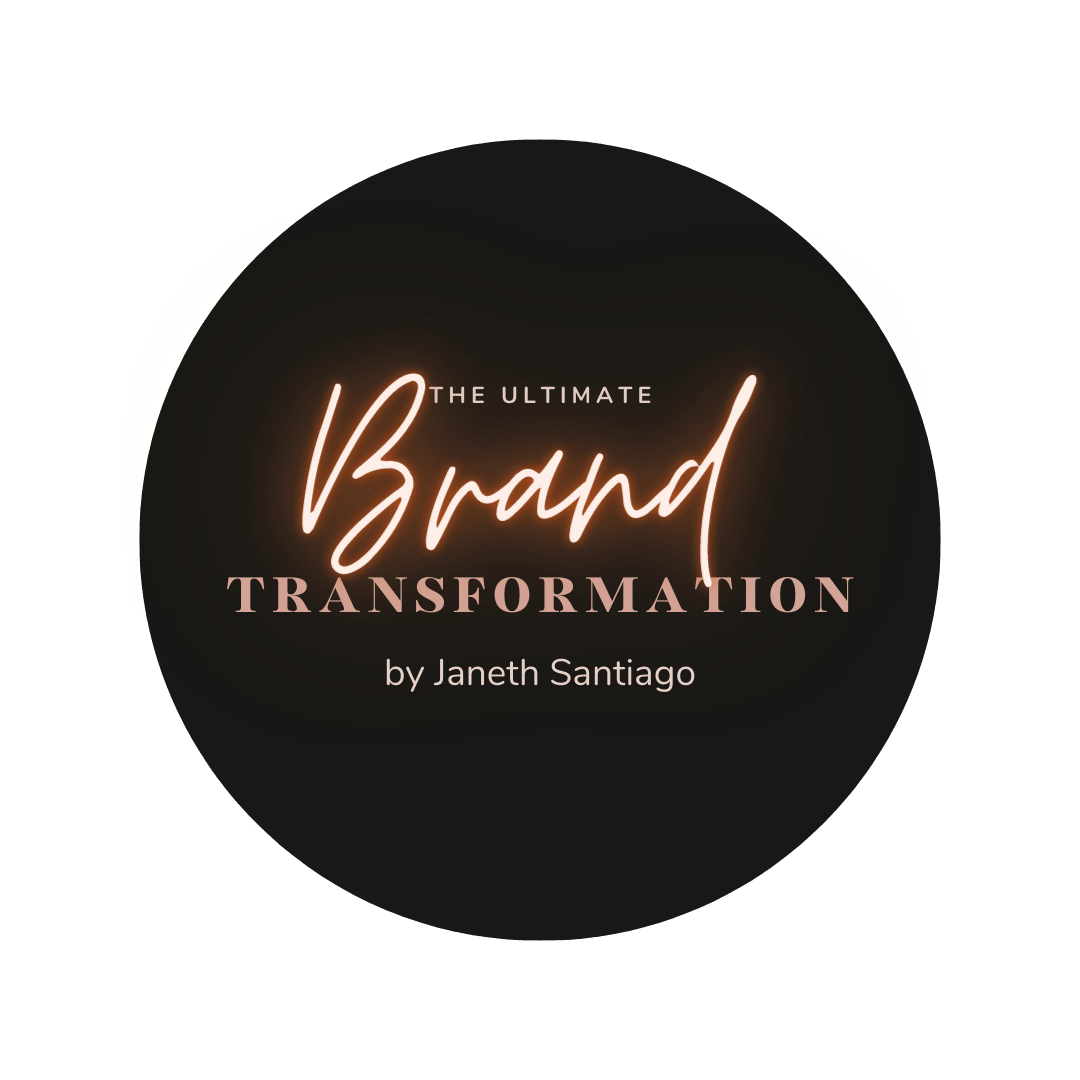 THE ULTIMATE
Brand
TRANSFORMATION
by Janeth Santiago